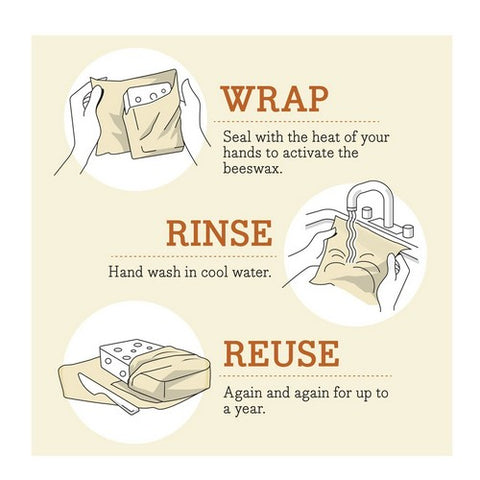 WRAP

Seal with the heat of your hands to activate the beeswax.

RINSE

Hand wash in cool water.

REUSE

Again and again for up to a year.